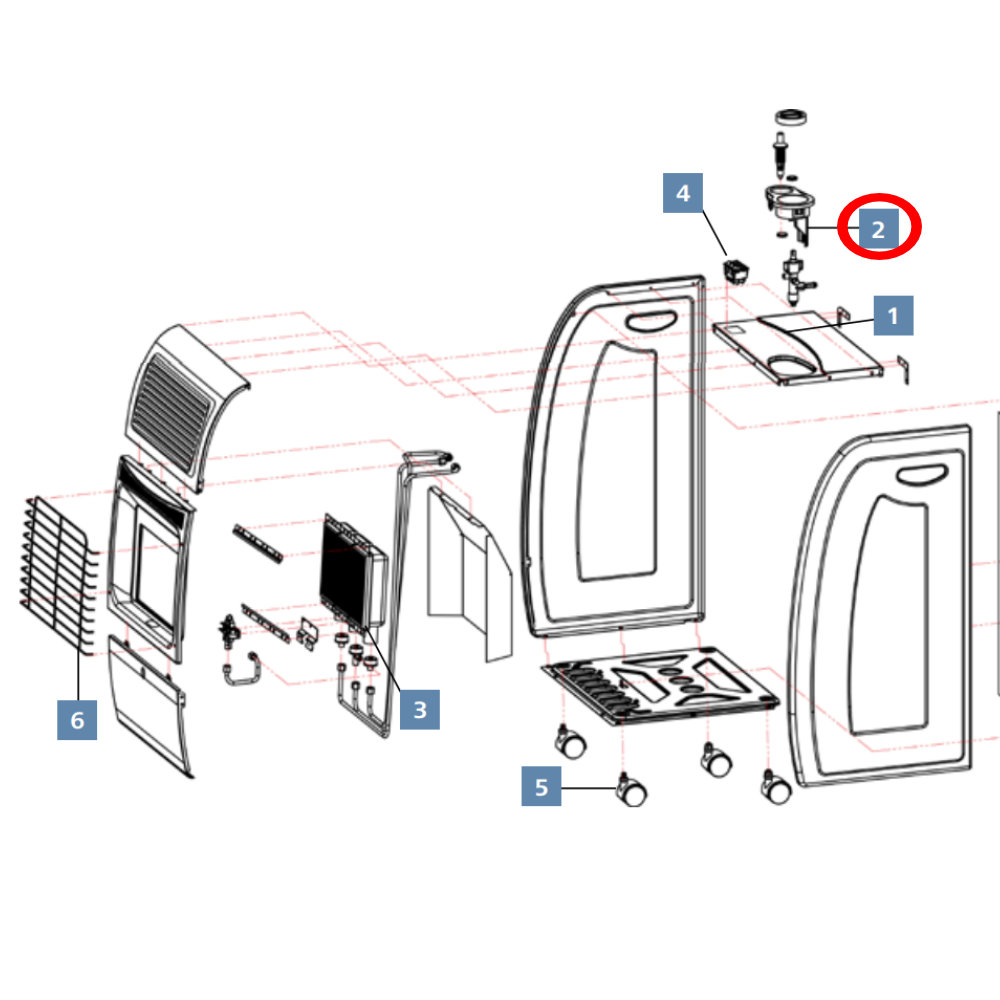 4
2
1
6
3
5