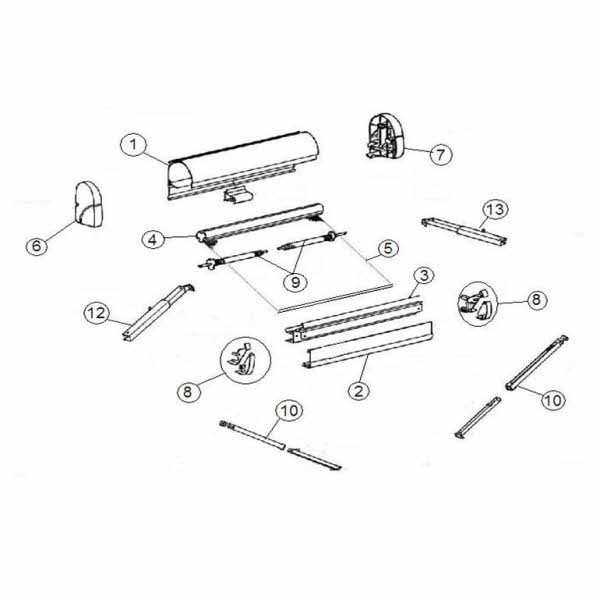 1
7
6
13
4
5
9
3
12
8
8
2
10
10