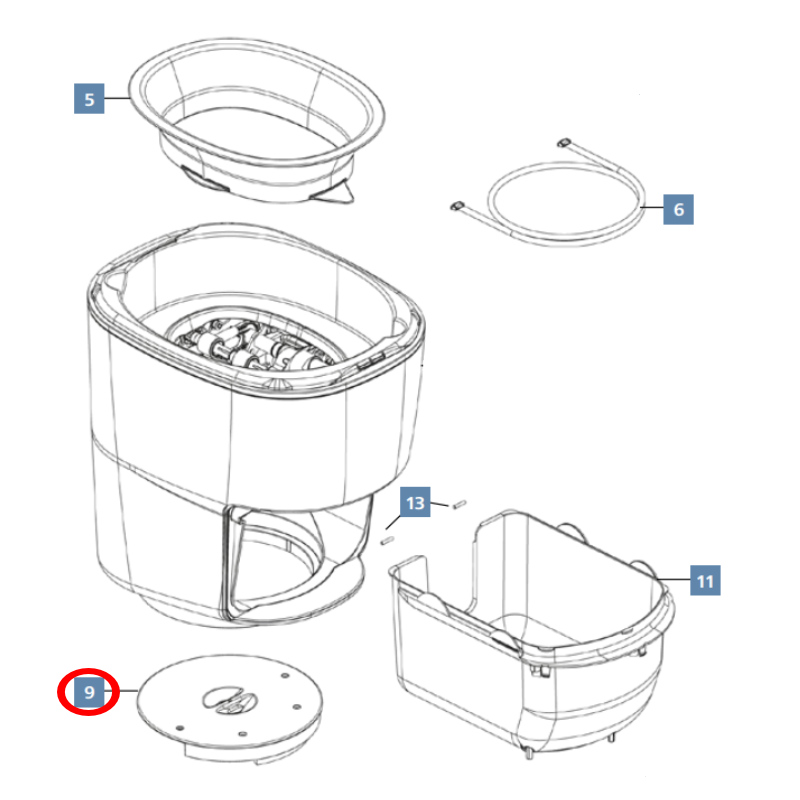 5

6

13

11

9