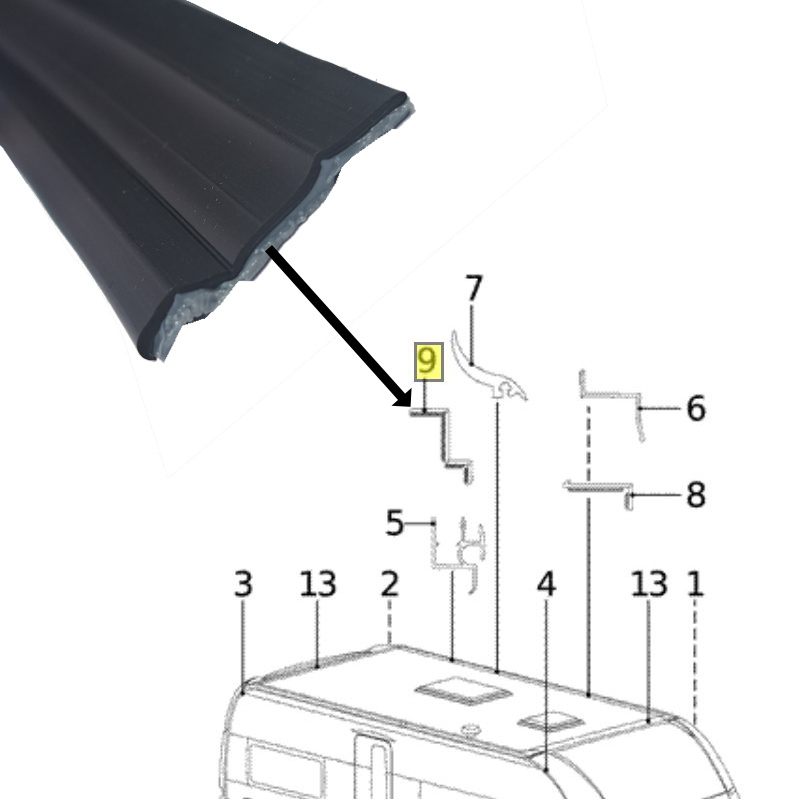 7
9
6
8
5
3
13
2
4
13
1