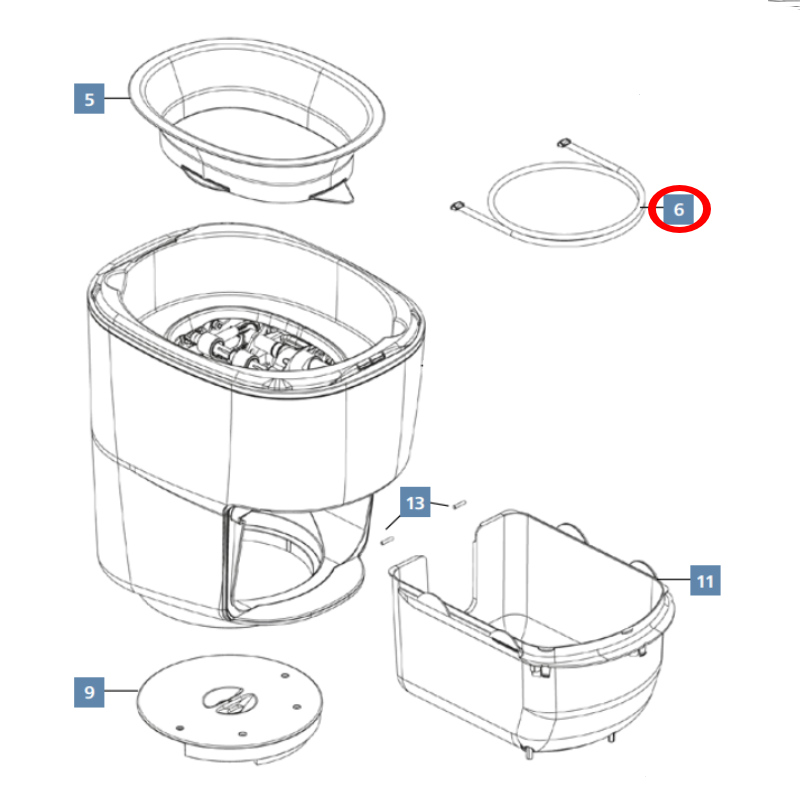 5
6
13
11
9