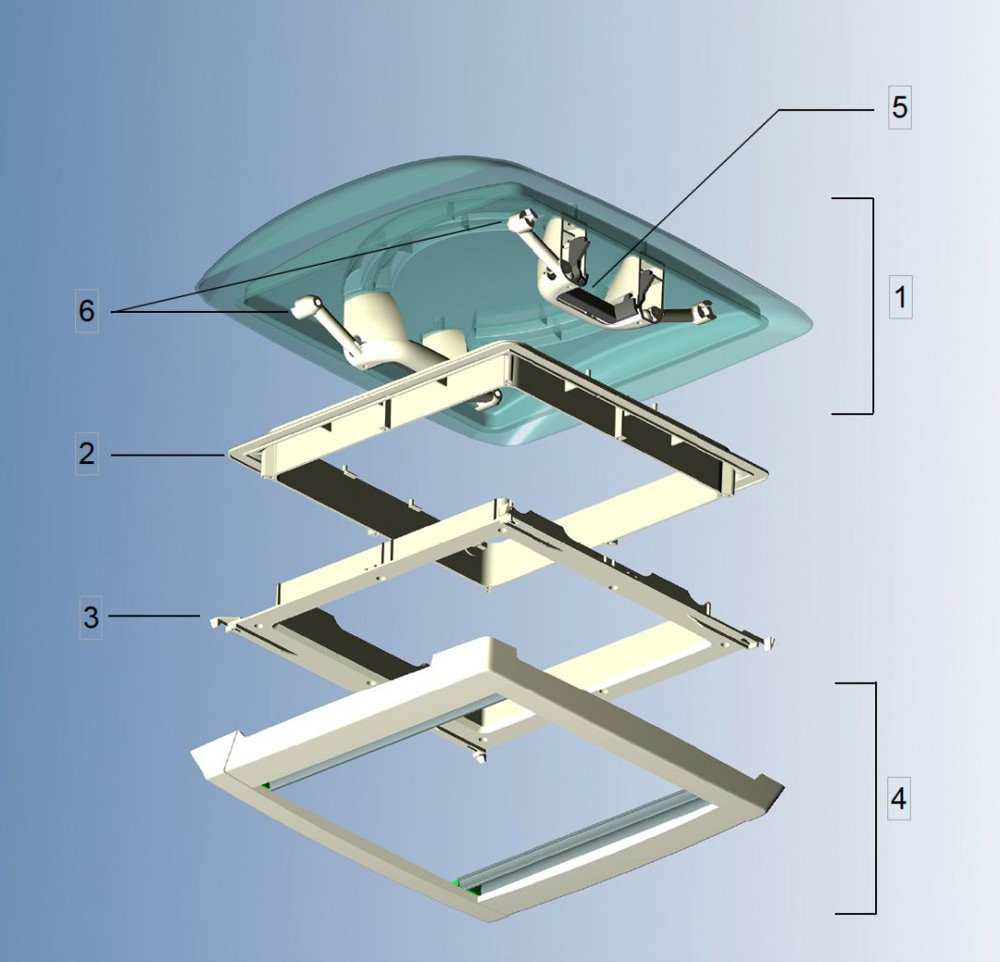 5
1
6
2
3
4