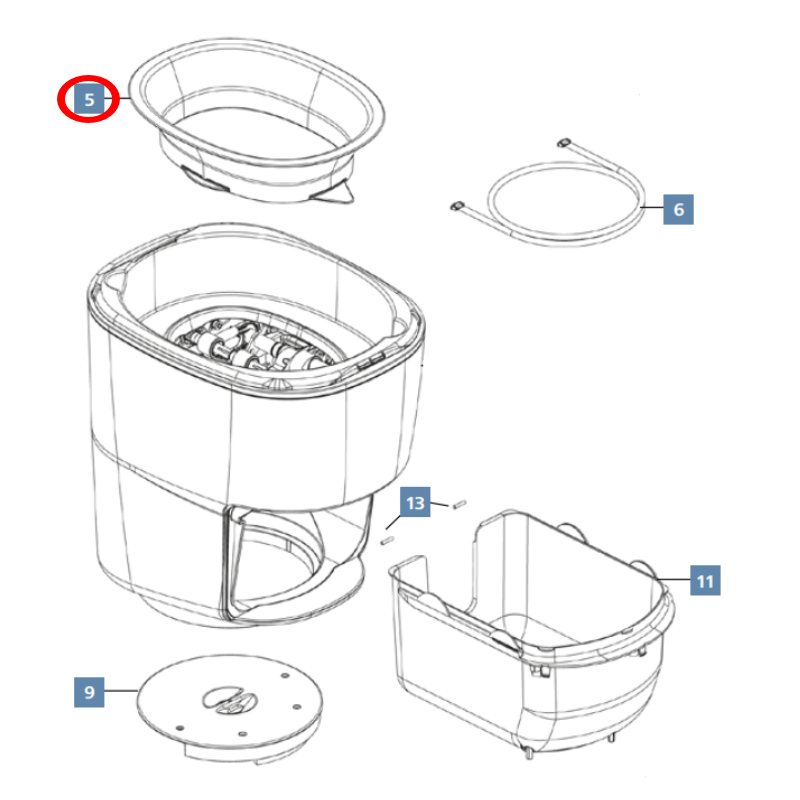 5
6
13
11
9