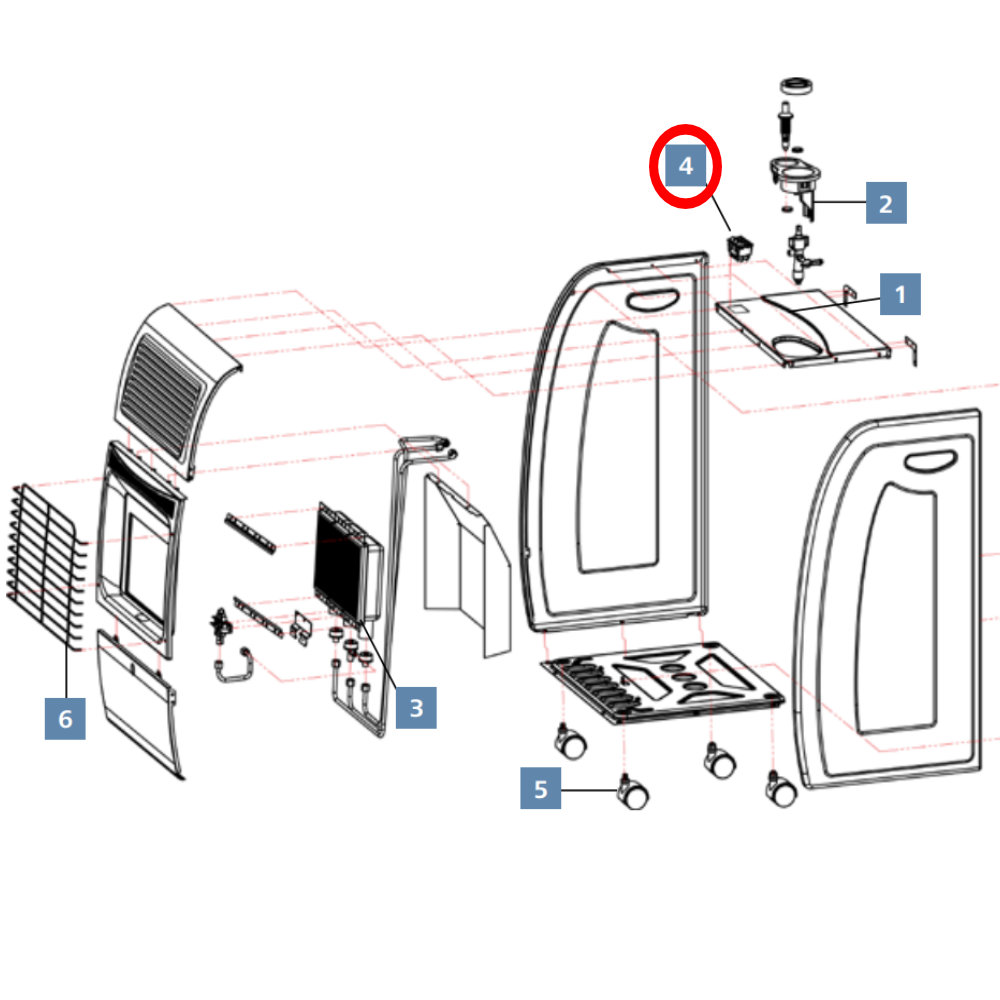 4
2
1
6
3
5