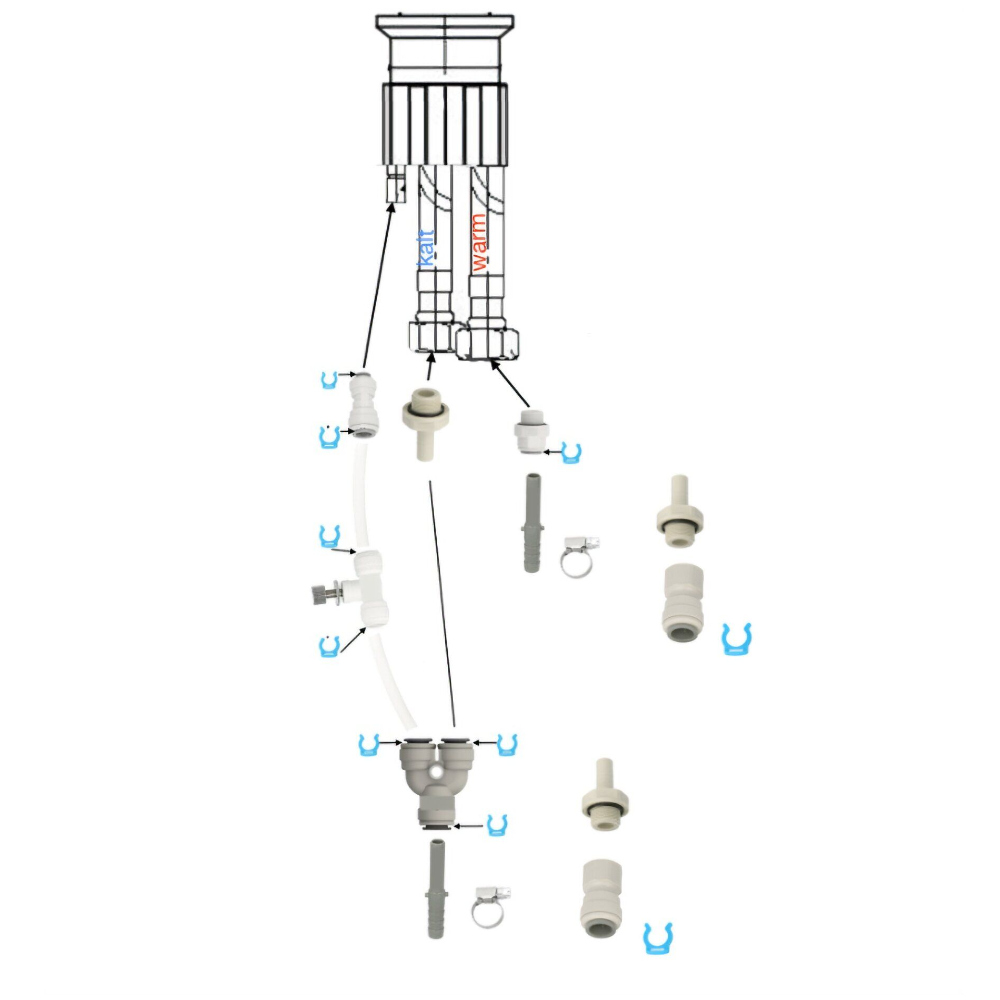 kalt
warm