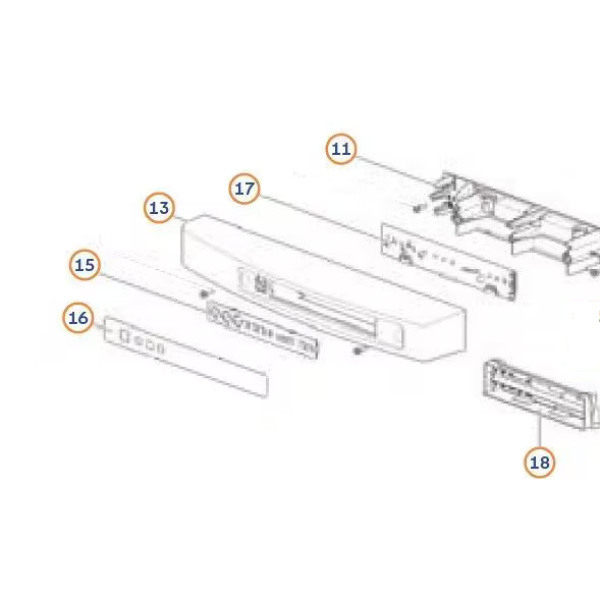 11
17
13
15
16
18