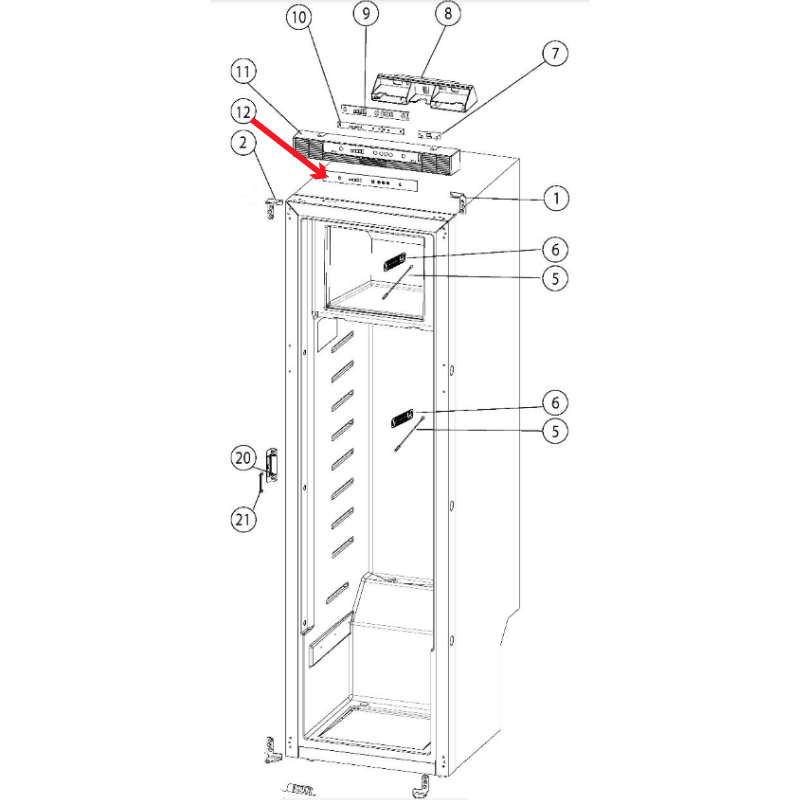 10
9
8
7
11
12
2
1
6
5
6
5
20
21