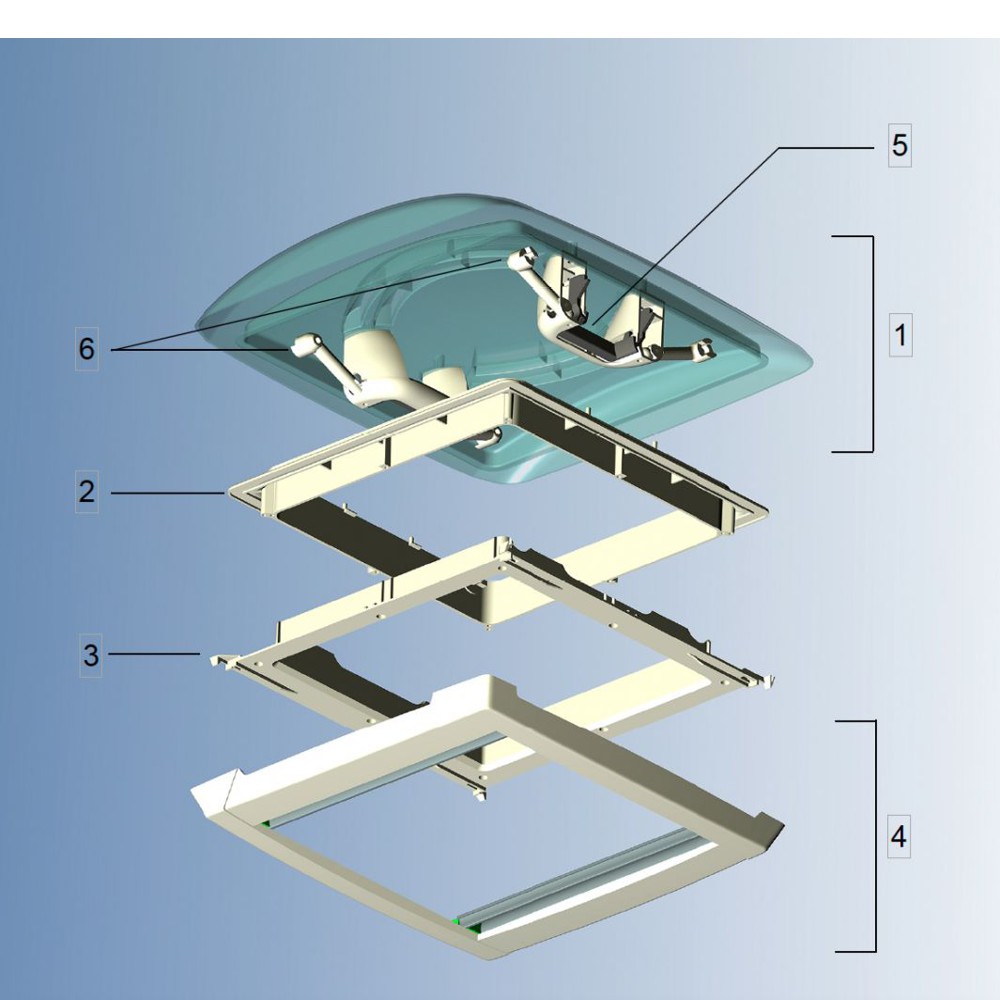 5

1

6

2

3

4