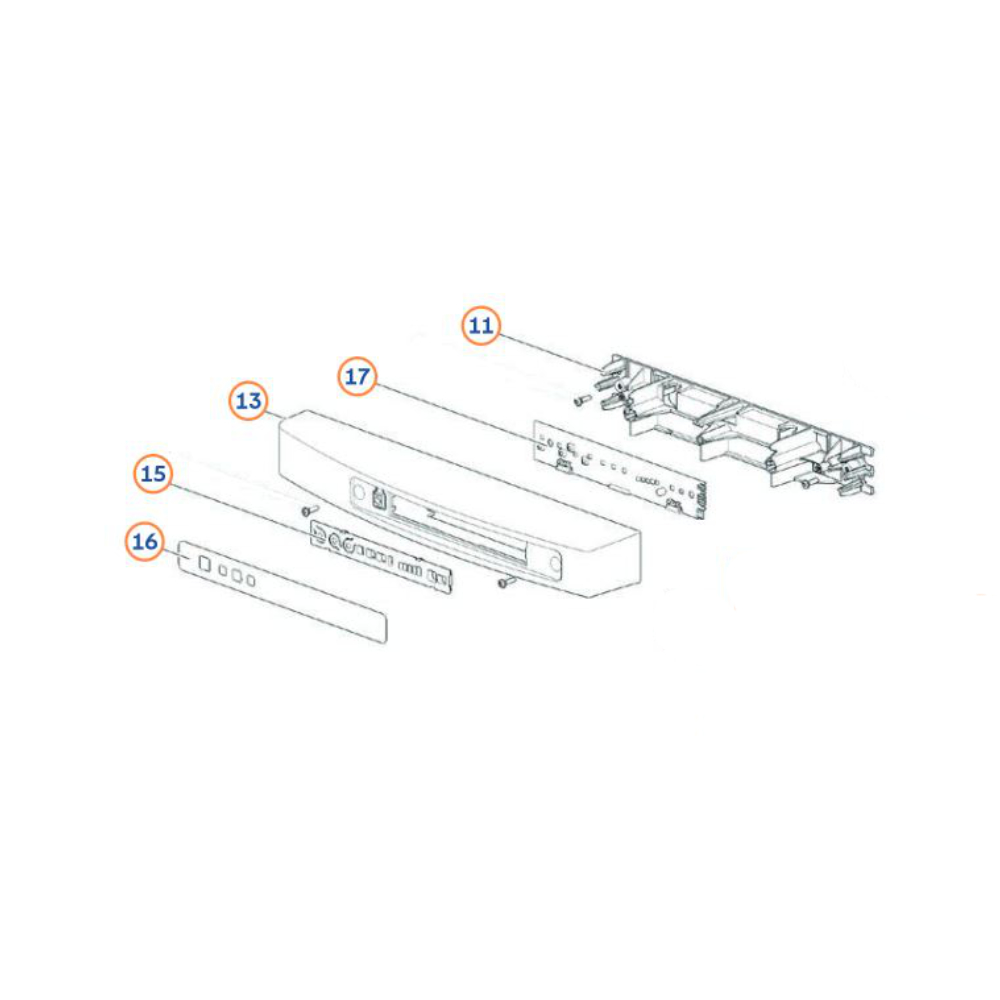 11
17
13
15
16