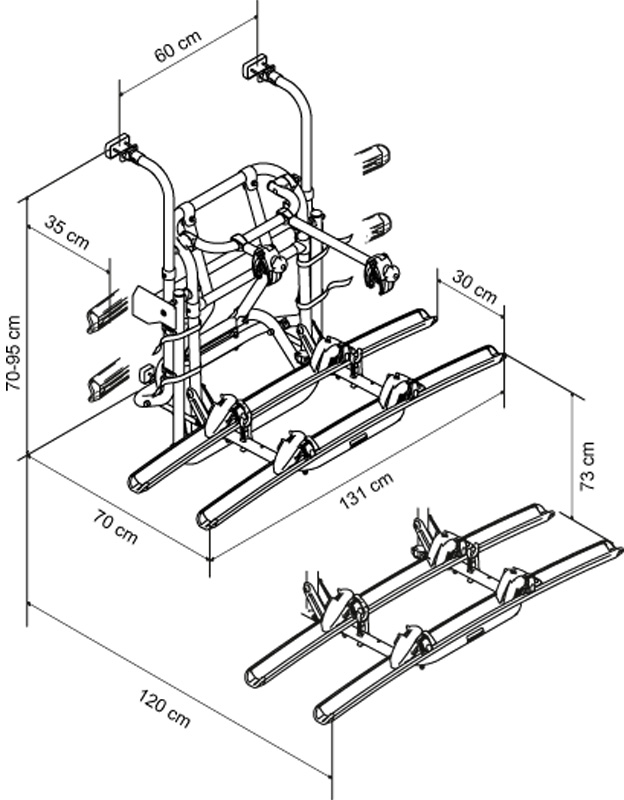 60 cm
35 cm
70-95 cm
30 cm
73 cm
131 cm
70 cm
120 cm