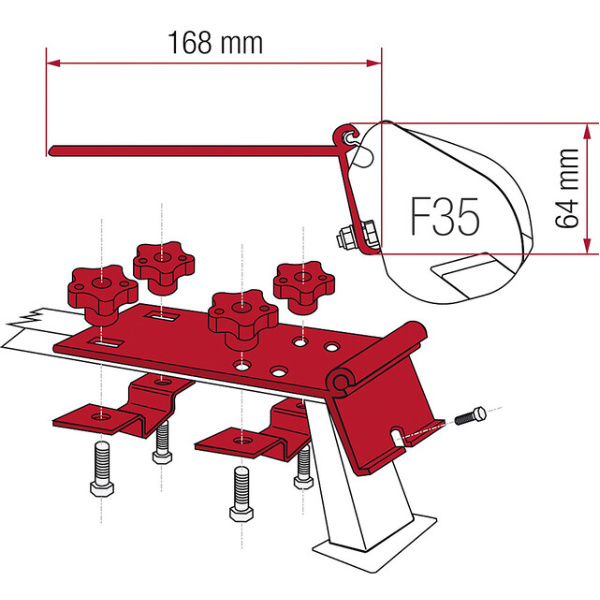 168 mm

F35

64 mm