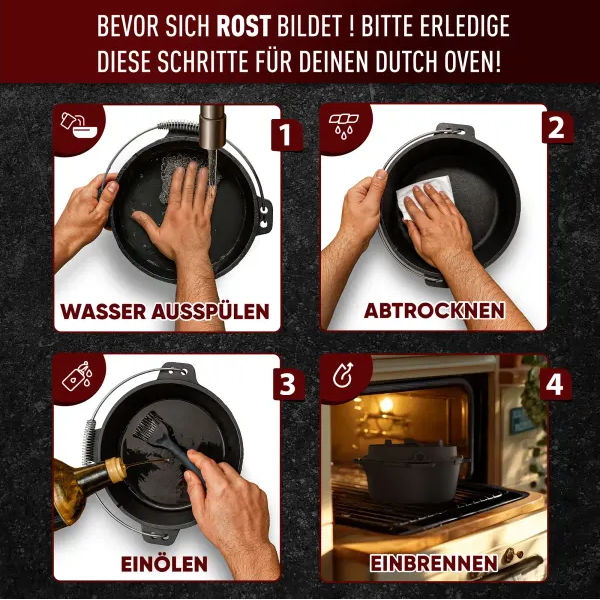 BEVOR SICH ROST BILDET ! BITTE ERLEDIGE DIESE SCHRITTE FÜR DEINEN DUTCH OVEN!

1
WASSER AUSSPÜLEN

2
ABTROCKNEN

3
EINÖLEN

4
EINBRENNEN